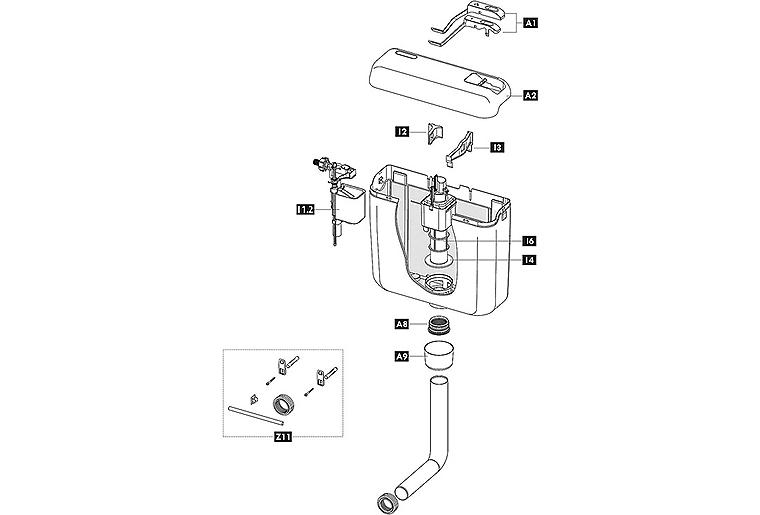 A1
A2
I2
I3
I1.2
I6
I4
A8
A9
Z11