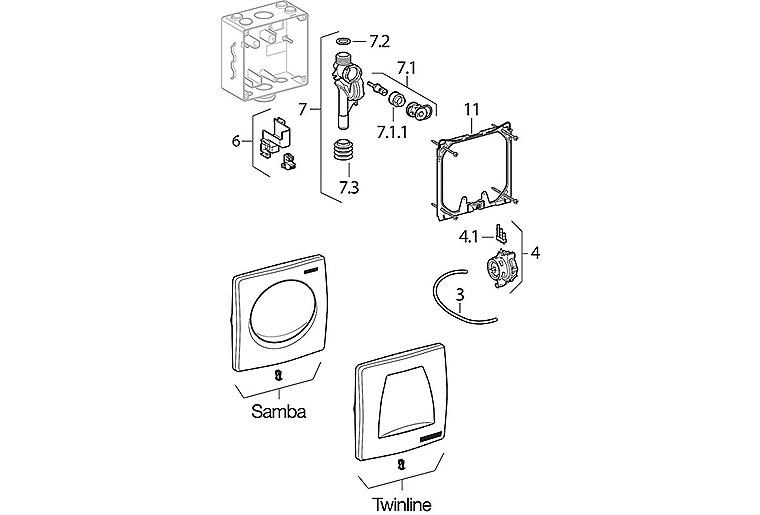 7.2
7.1
7
7.1.1
11
6
7.3
4.1
4
3
Samba
Twinline