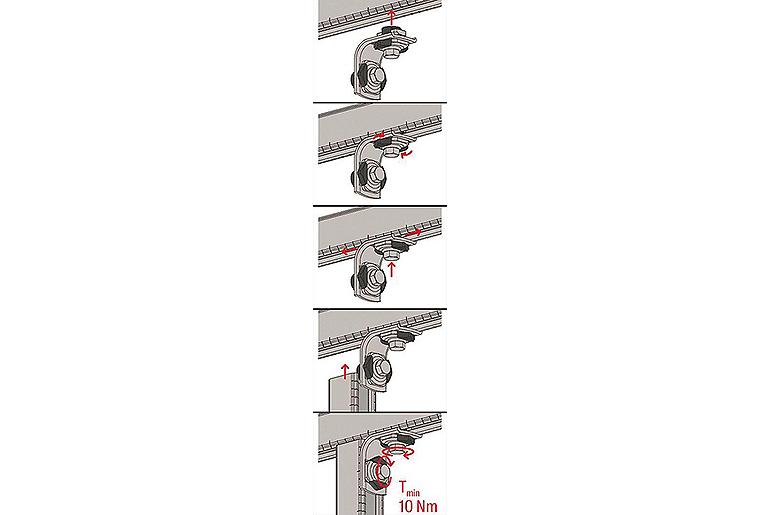 $T_{min}$
10 Nm