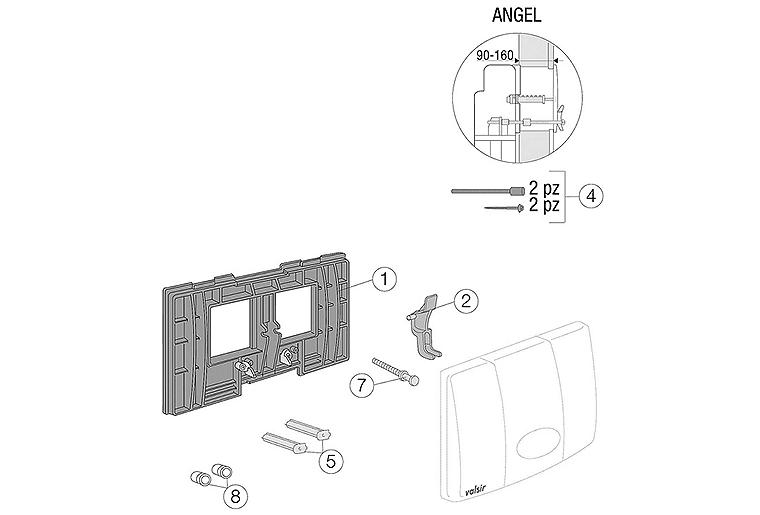 ANGEL

90-160

2 pz
2 pz
4

1
2
7
5
8

valsir