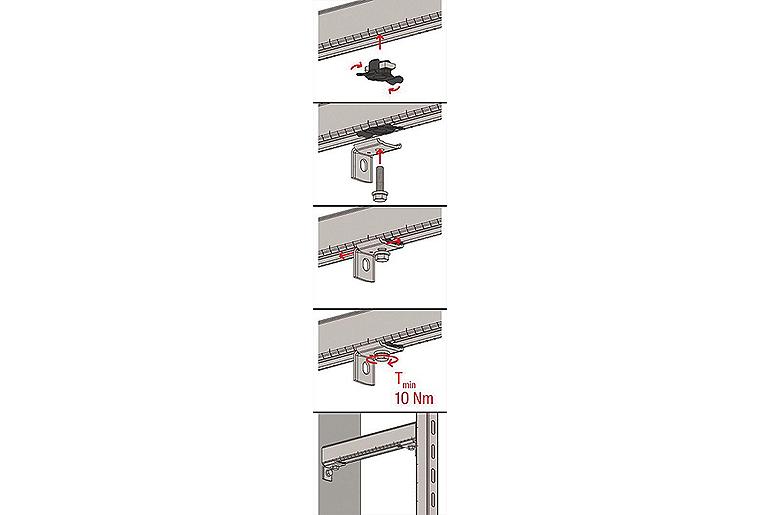 $T_{min}$
10 Nm