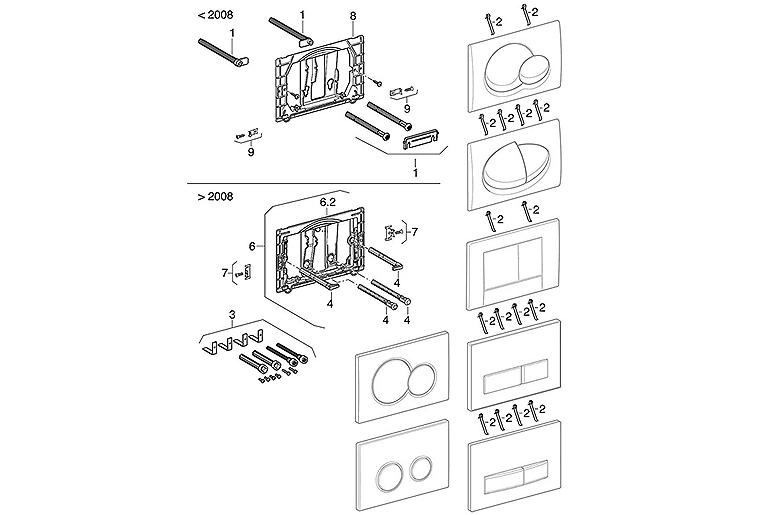 < 2008
1
1
8
9
9
1
> 2008
6.2
6
7
7
4
4
4
4
3
2
2
2
2
2
2
2
2
2
2
2
2
2
2
2
2