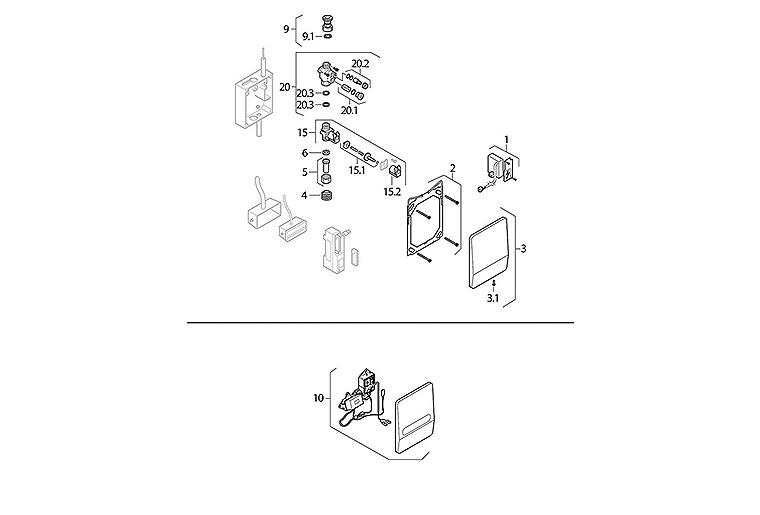 9
9.1
20
20.2
20.3
20.3
20.1
15
6
5
4
15.1
15.2
1
2
3
3.1
10