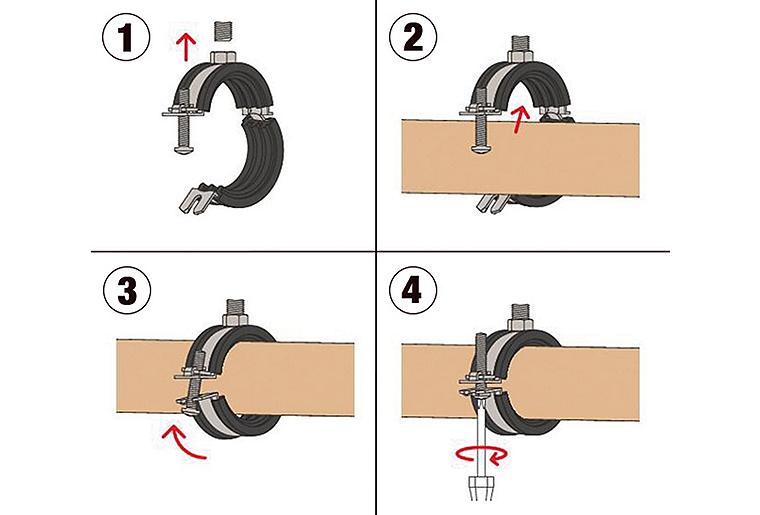 1

2

3

4