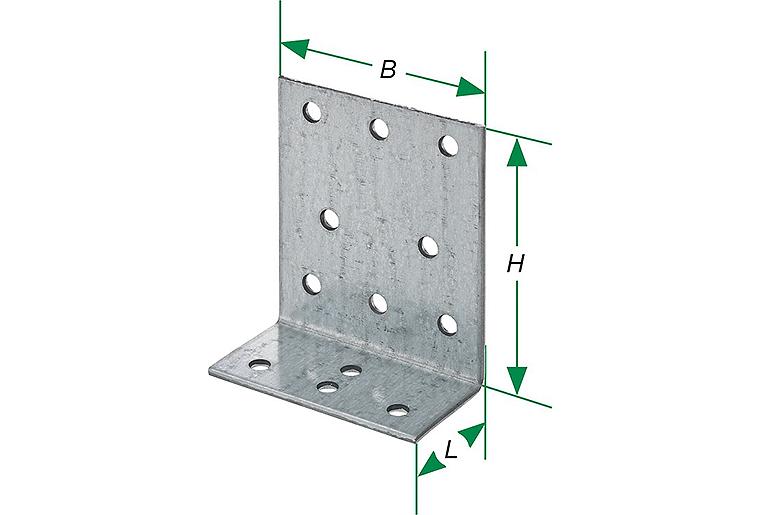 B
H
L