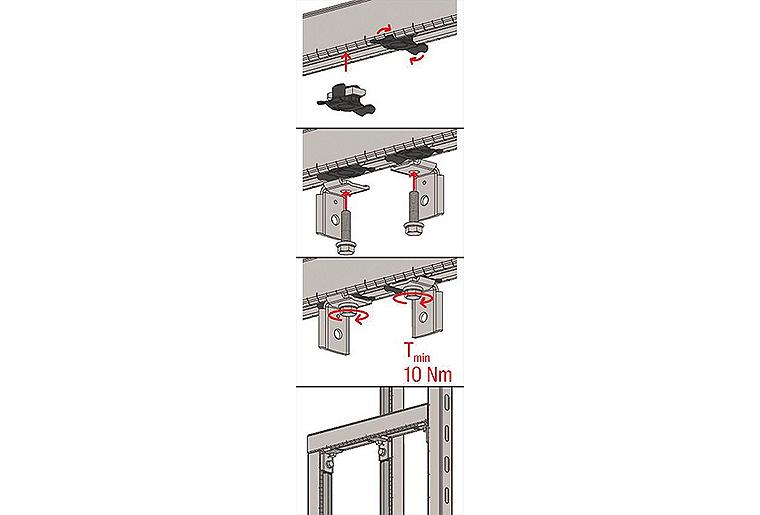 $T_{min}$
10 Nm