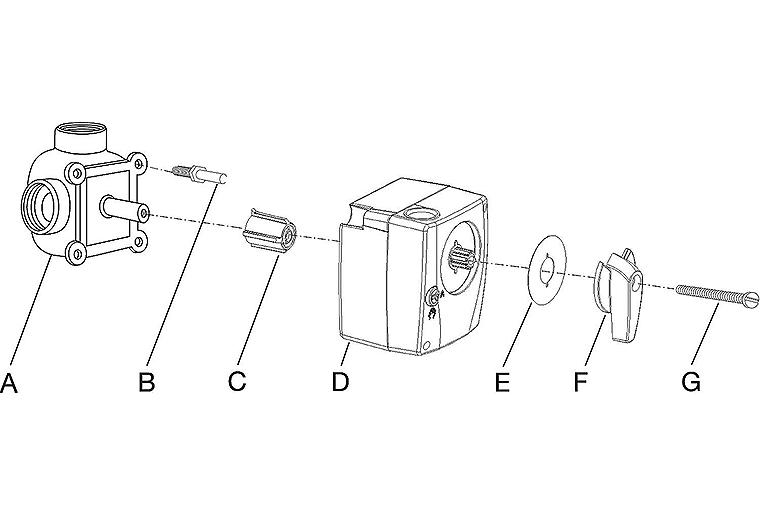 A B C D E F G