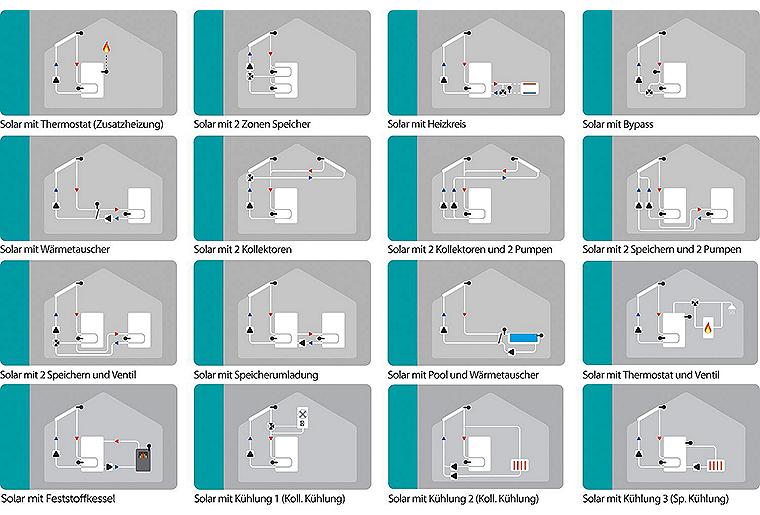 Solar mit Thermostat (Zusatzheizung)

Solar mit 2 Zonen Speicher

Solar mit Heizkreis

Solar mit Bypass

Solar mit Wärmetauscher

Solar mit 2 Kollektoren

Solar mit 2 Kollektoren und 2 Pumpen

Solar mit 2 Speichern und 2 Pumpen

Solar mit 2 Speichern und Ventil

Solar mit Speicherumladung

Solar mit Pool und Wärmetauscher

Solar mit Thermostat und Ventil

Solar mit Feststoffkessel

Solar mit Kühlung 1 (Koll. Kühlung)

Solar mit Kühlung 2 (Koll. Kühlung)

Solar mit Kühlung 3 (Sp. Kühlung)