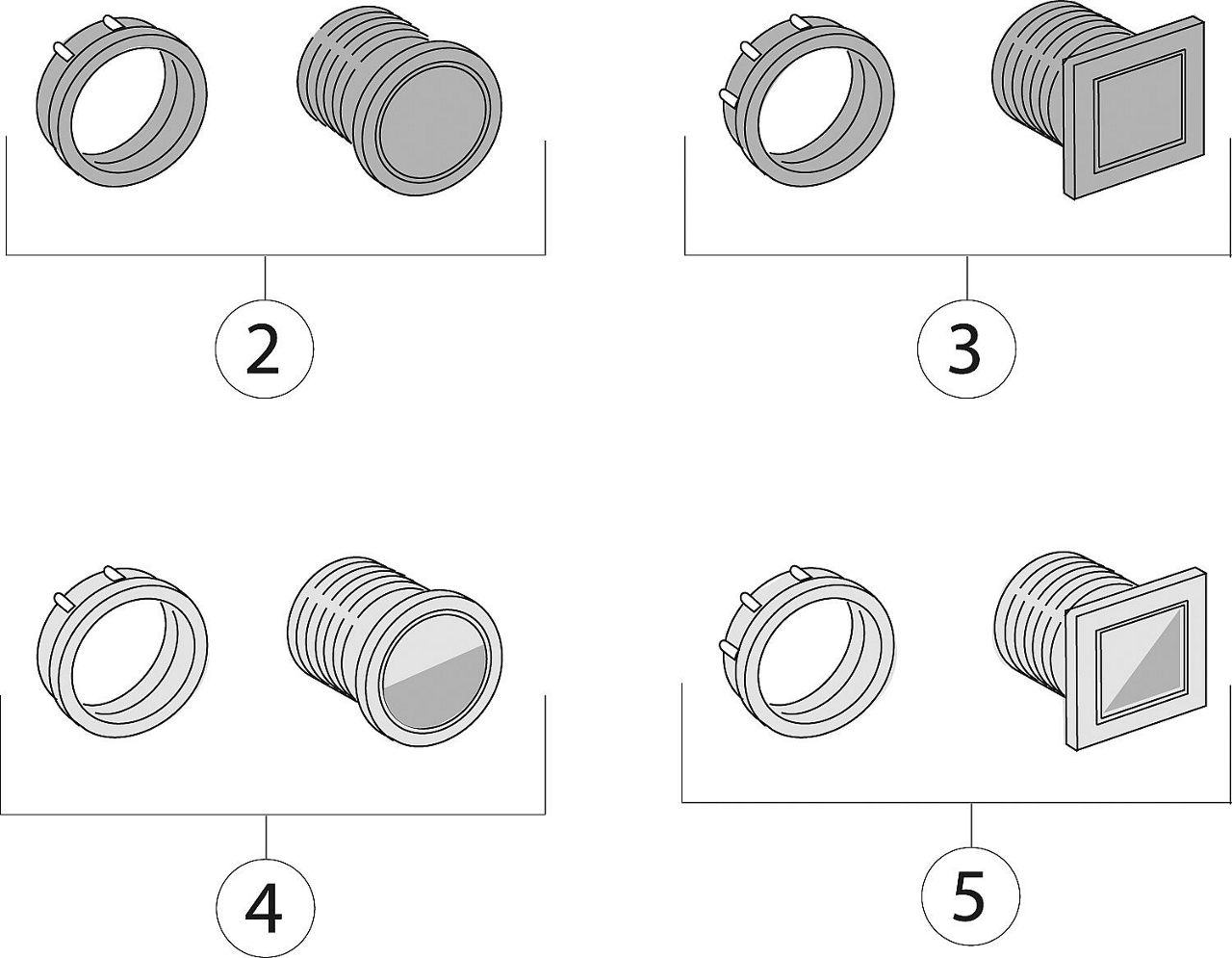 2

3

4

5