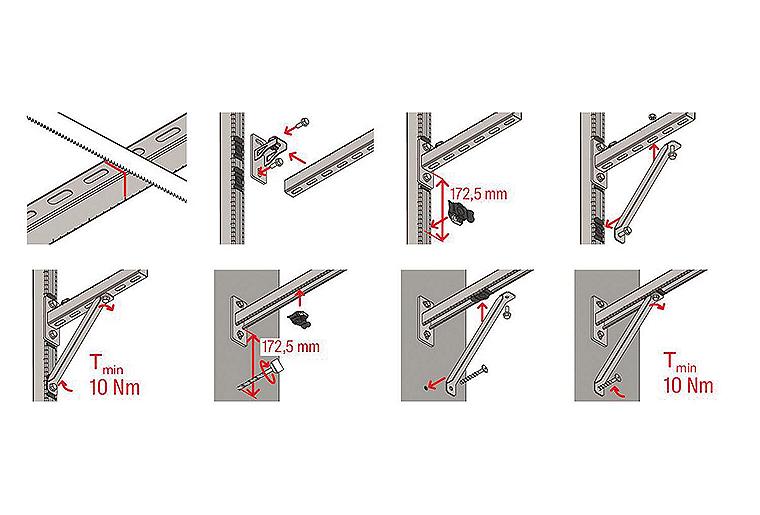 172,5 mm

$T_{min}$
10 Nm

172,5 mm

$T_{min}$
10 Nm