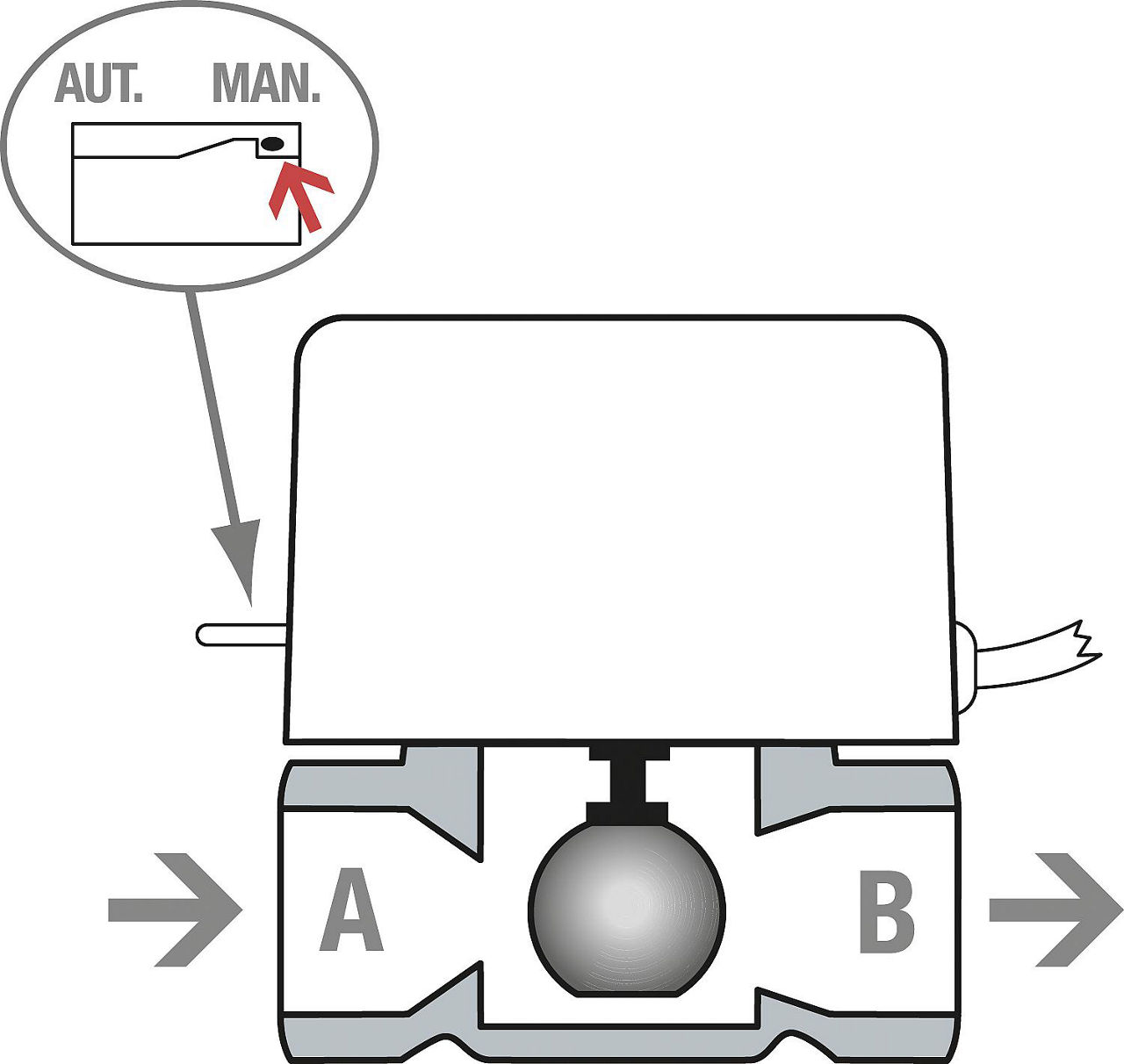 AUT. MAN.

A

B