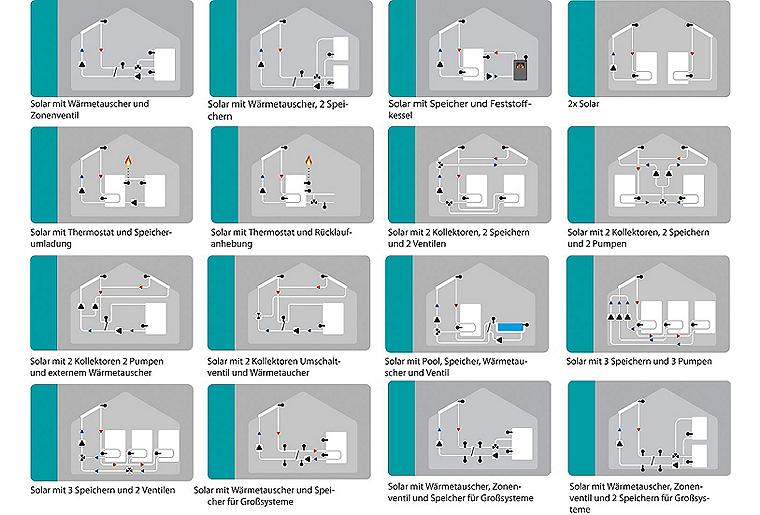 Solar mit Wärmetauscher und Zonenventil

Solar mit Wärmetauscher, 2 Speichern

Solar mit Speicher und Feststoffkessel

2x Solar

Solar mit Thermostat und Speicherumladung

Solar mit Thermostat und Rücklaufanhebung

Solar mit 2 Kollektoren, 2 Speichern und 2 Ventilen

Solar mit 2 Kollektoren, 2 Speichern und 2 Pumpen

Solar mit 2 Kollektoren 2 Pumpen und externem Wärmetauscher

Solar mit 2 Kollektoren Umschaltventil und Wärmetaucher

Solar mit Pool, Speicher, Wärmetauscher und Ventil

Solar mit 3 Speichern und 3 Pumpen

Solar mit 3 Speichern und 2 Ventilen

Solar mit Wärmetauscher und Speicher für Großsysteme

Solar mit Wärmetauscher, Zonenventil und Speicher für Großsysteme

Solar mit Wärmetauscher, Zonenventil und 2 Speichern für Großsysteme