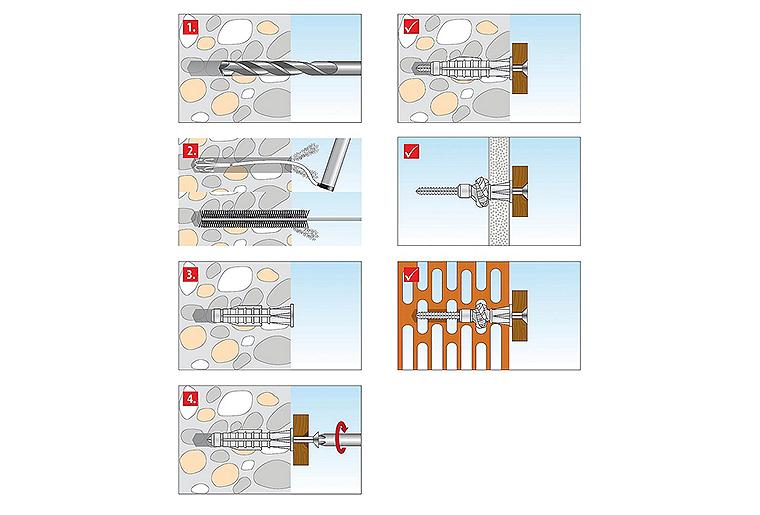 1.

2.

3.

4.