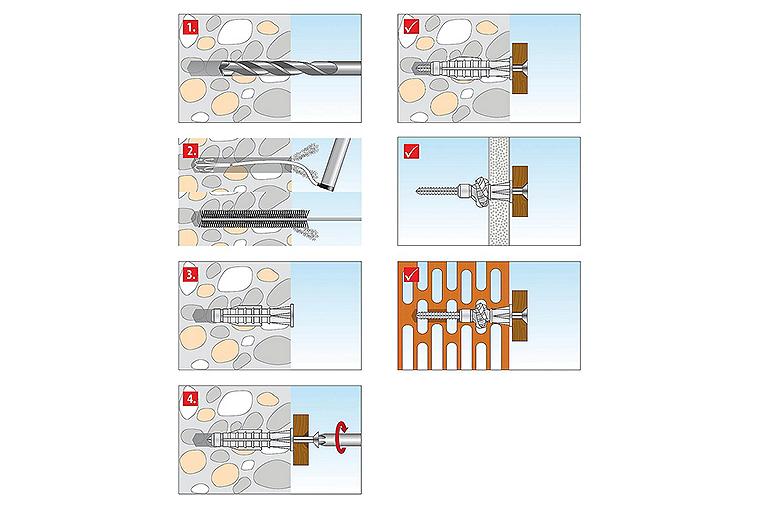 1.

2.

3.

4.