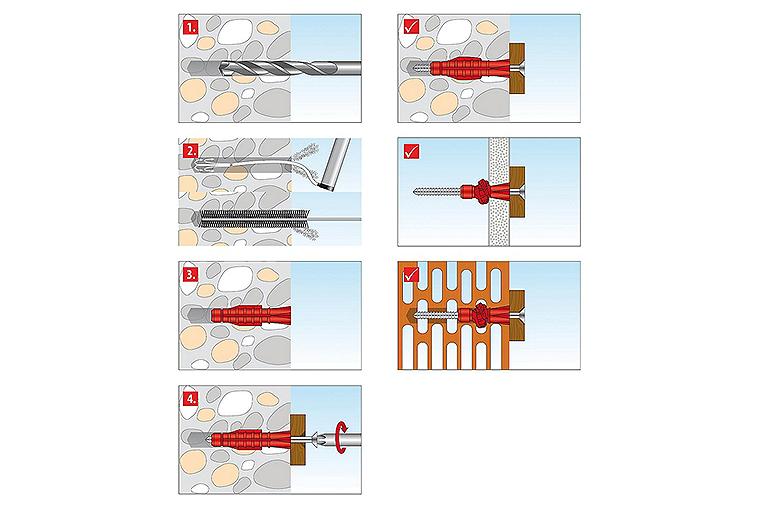 1.

2.

3.

4.