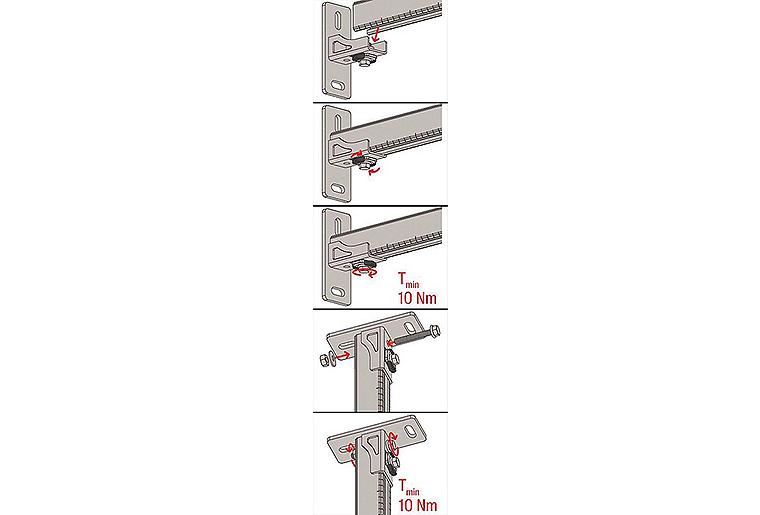 $T_{min}$
10 Nm

$T_{min}$
10 Nm