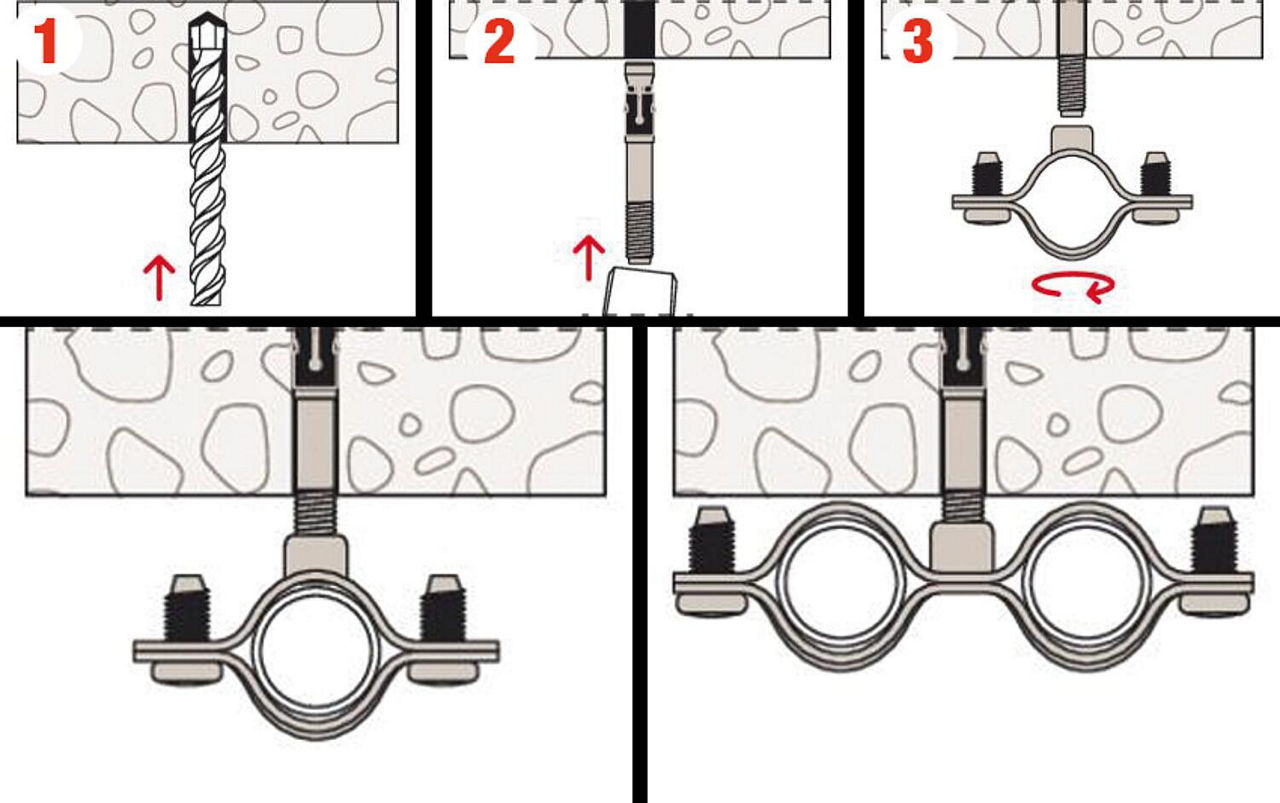 1

2

3