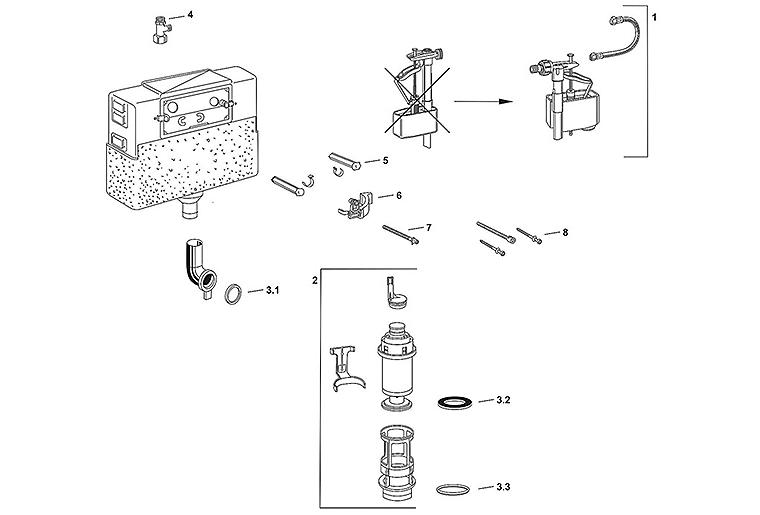 4
1
5
6
7
8
3.1
2
3.2
3.3