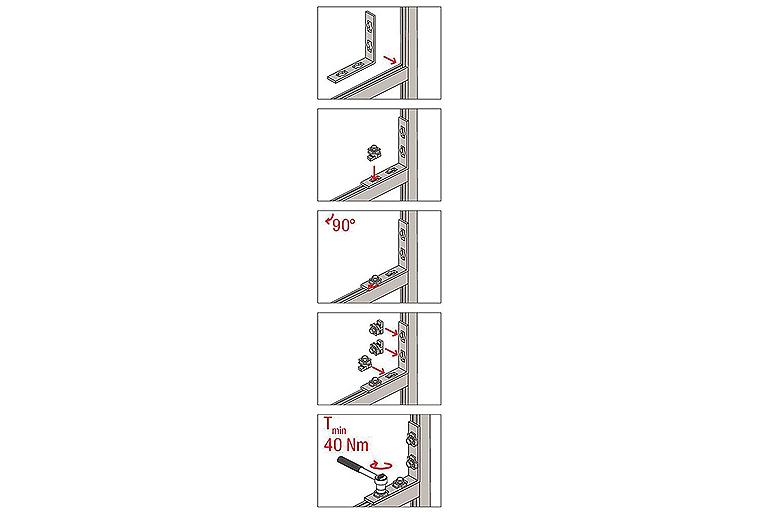 90°

$T_{min}$
40 Nm